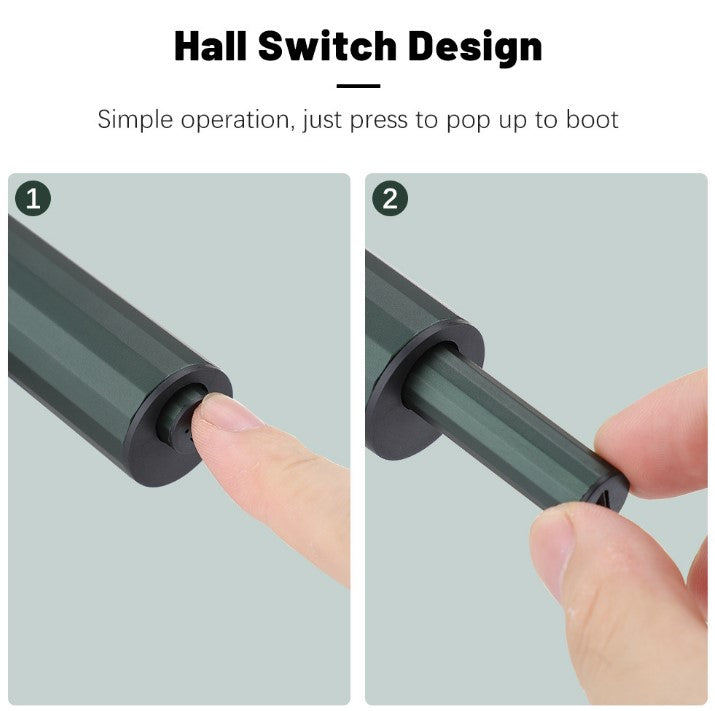 Hall Switch Design

Simple operation, just press to pop up to boot

1

2